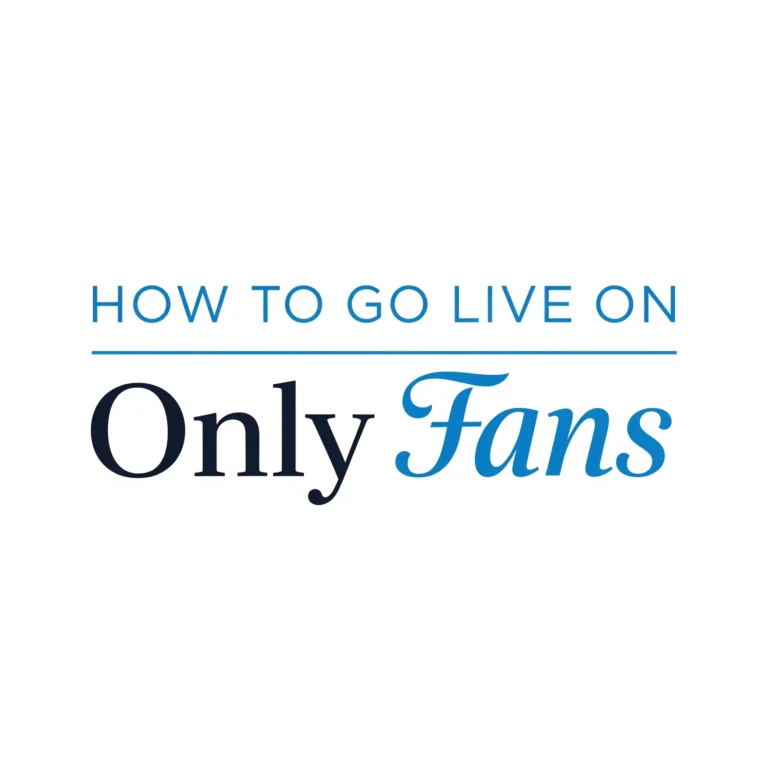 HOW TO GO LIVE ON

Only Fans